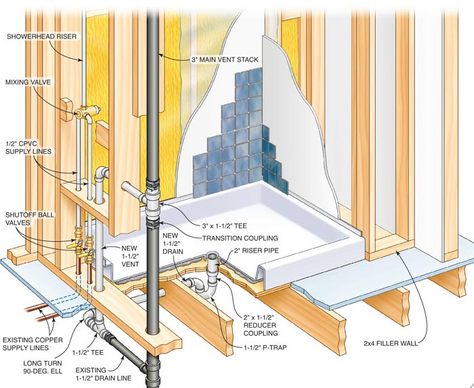 SHOWERHEAD RISER

3" MAIN VENT STACK

MIXING VALVE

1/2" CPVC SUPPLY LINES

SHUTOFF BALL VALVES

3" x 1-1/2" TEE

TRANSITION COUPLING

NEW 1-1/2" VENT

NEW 1-1/2" DRAIN

2" RISER PIPE

2" x 1-1/2" REDUCER COUPLING

1-1/2" P-TRAP

2x4 FILLER WALL

EXISTING COPPER SUPPLY LINES

1-1/2" TEE

LONG TURN 90-DEG. ELL

EXISTING 1-1/2" DRAIN LINE